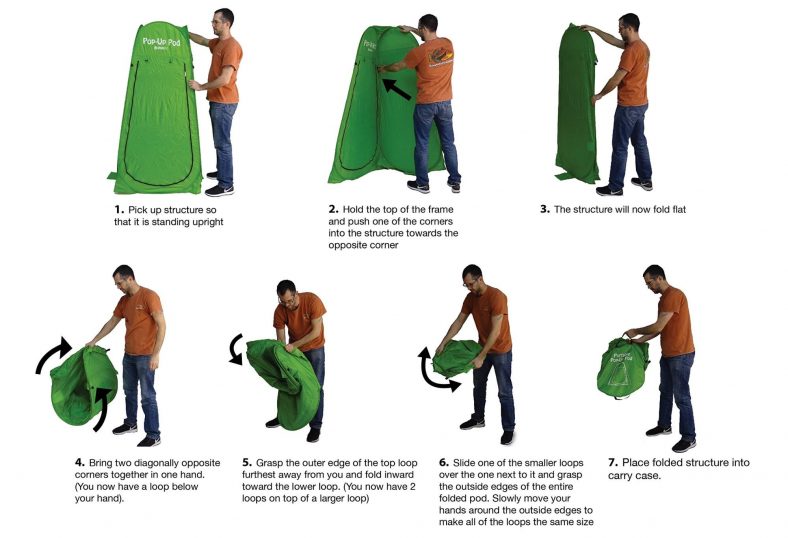 Pop-Up Pod

1. Pick up structure so that it is standing upright

2. Hold the top of the frame and push one of the corners into the structure towards the opposite corner

3. The structure will now fold flat

4. Bring two diagonally opposite corners together in one hand. (You now have a loop below your hand).

5. Grasp the outer edge of the top loop furthest away from you and fold inward toward the lower loop. (You now have 2 loops on top of a larger loop)

6. Slide one of the smaller loops over the one next to it and grasp the outside edges of the entire folded pod. Slowly move your hands around the outside edges to make all of the loops the same size

7. Place folded structure into carry case.