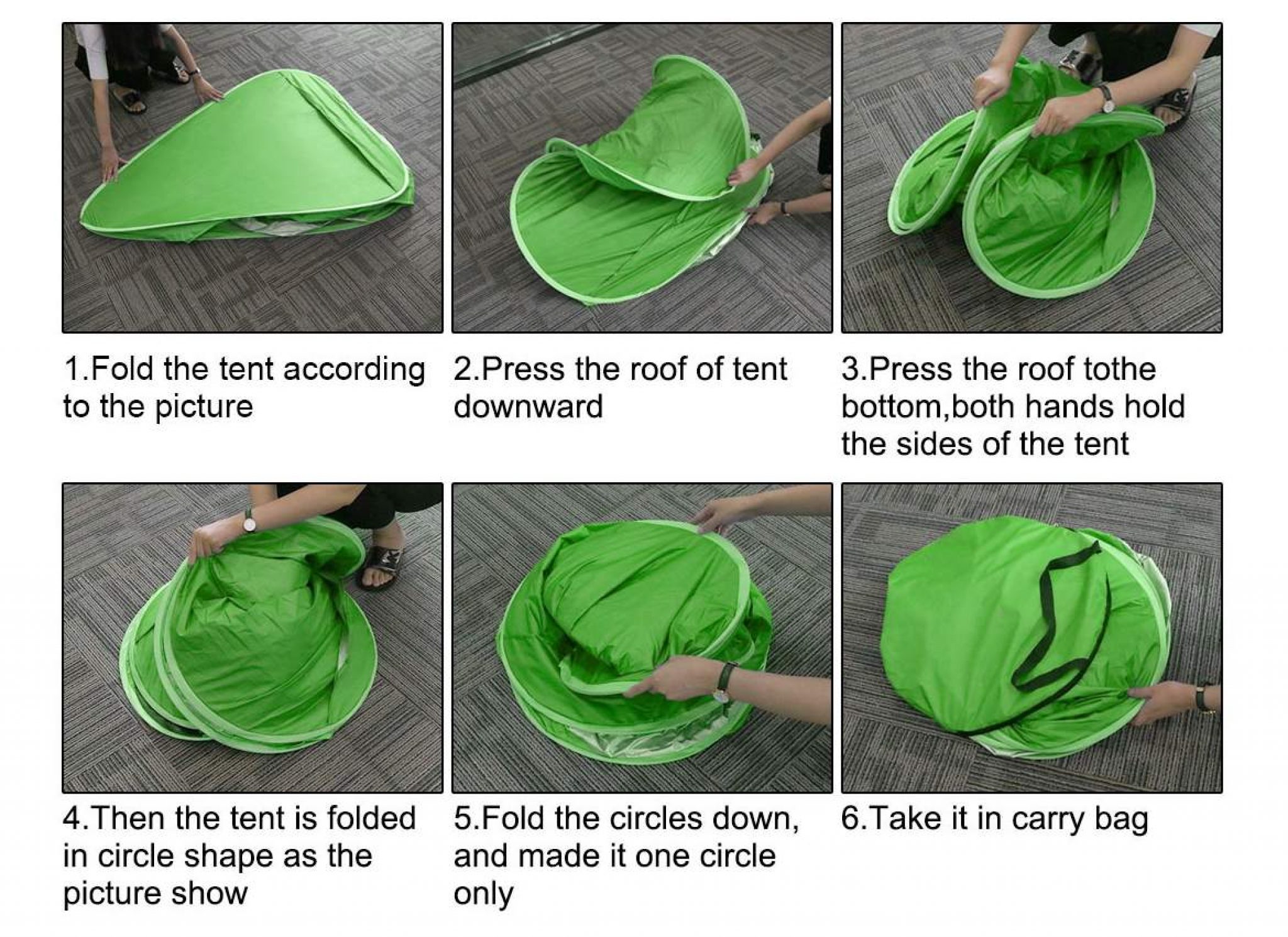 1.Fold the tent according to the picture

2.Press the roof of tent downward

3.Press the roof tothe bottom,both hands hold the sides of the tent

4.Then the tent is folded in circle shape as the picture show

5.Fold the circles down, and made it one circle only

6.Take it in carry bag